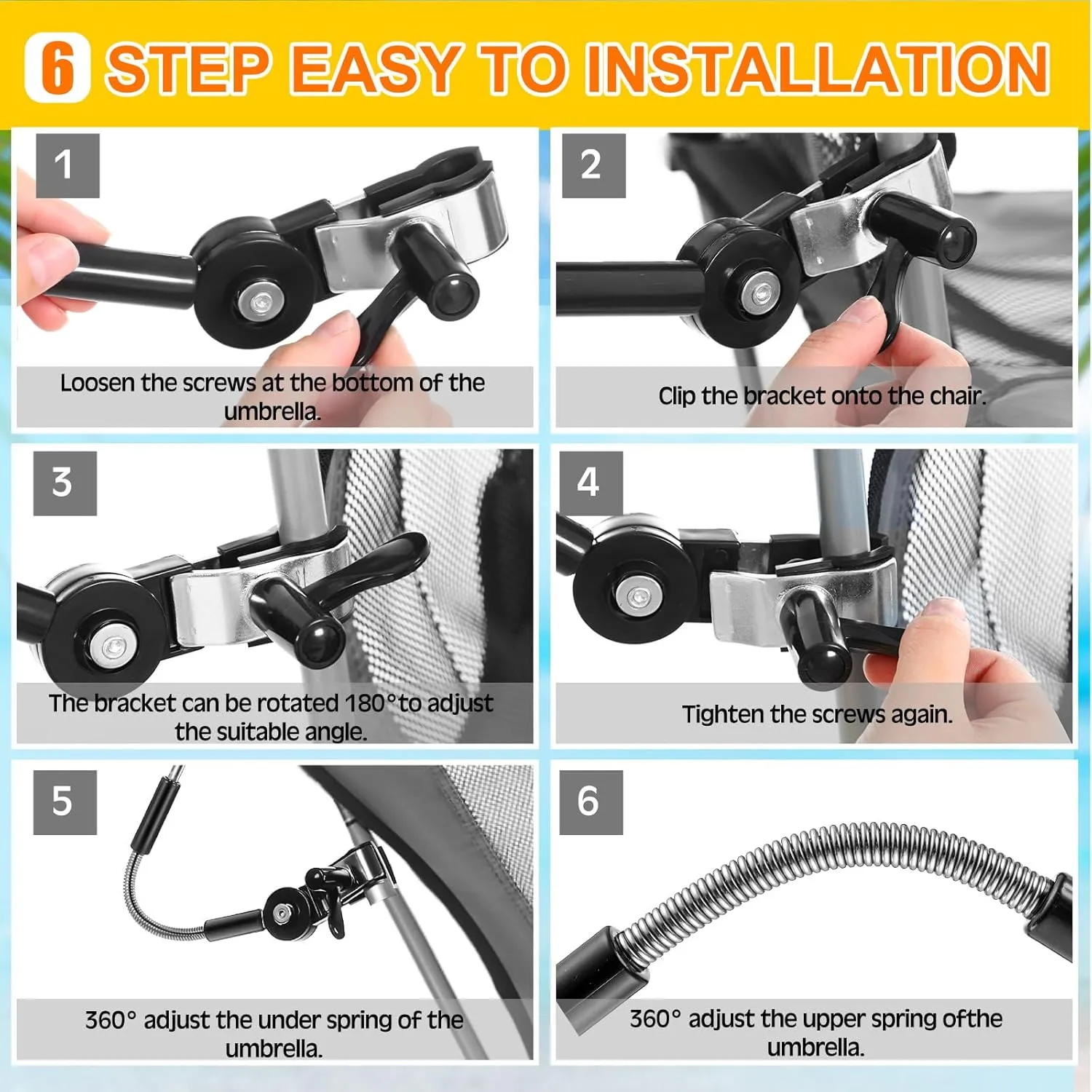 6 STEP EASY TO INSTALLATION

1

Loosen the screws at the bottom of the umbrella.

2

Clip the bracket onto the chair.

3

The bracket can be rotated 180°to adjust the suitable angle.

4

Tighten the screws again.

5

360° adjust the under spring of the umbrella.

6

360° adjust the upper spring ofthe umbrella.