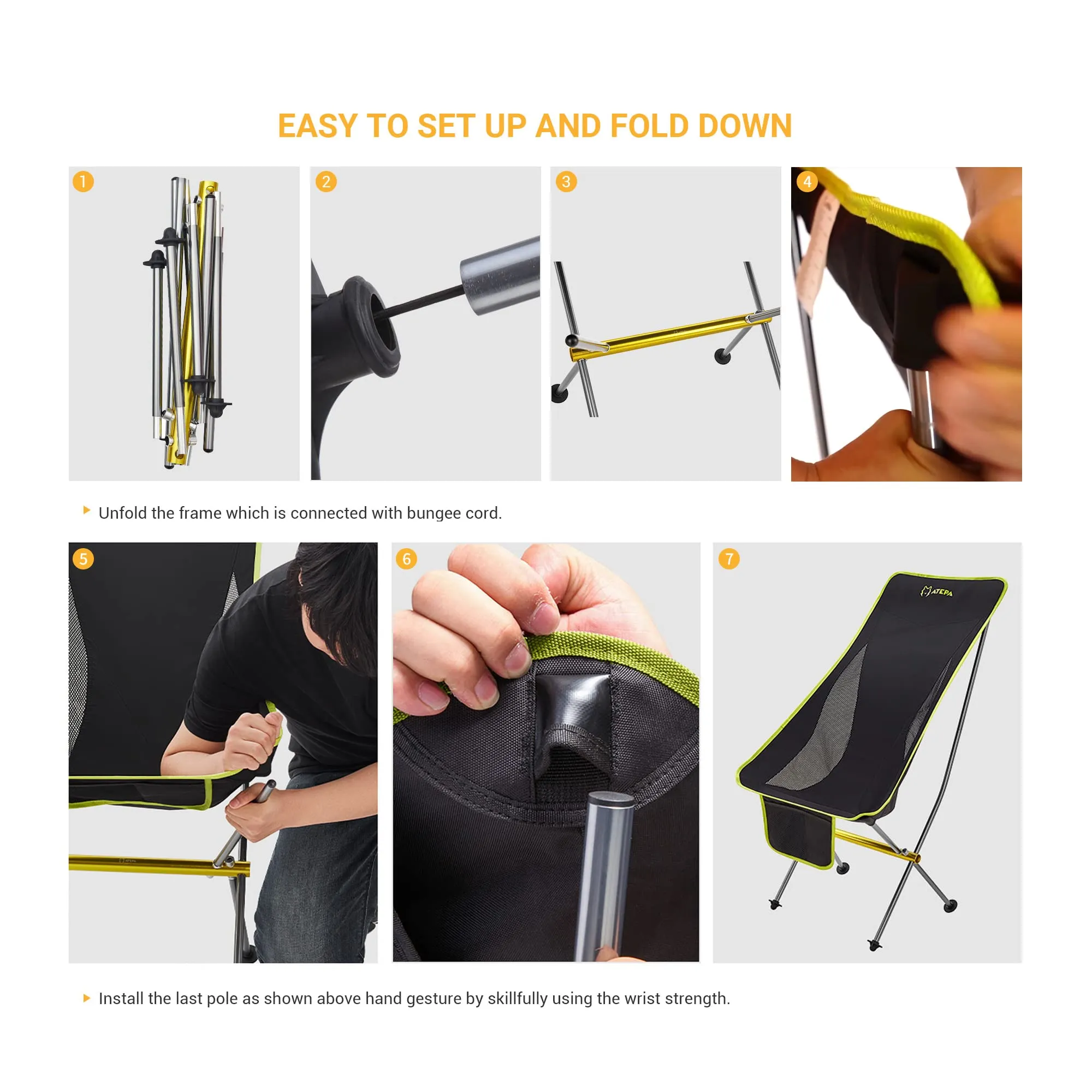 EASY TO SET UP AND FOLD DOWN

1

2

3

4

Unfold the frame which is connected with bungee cord.

5

6

7

ATEPA

Install the last pole as shown above hand gesture by skillfully using the wrist strength.