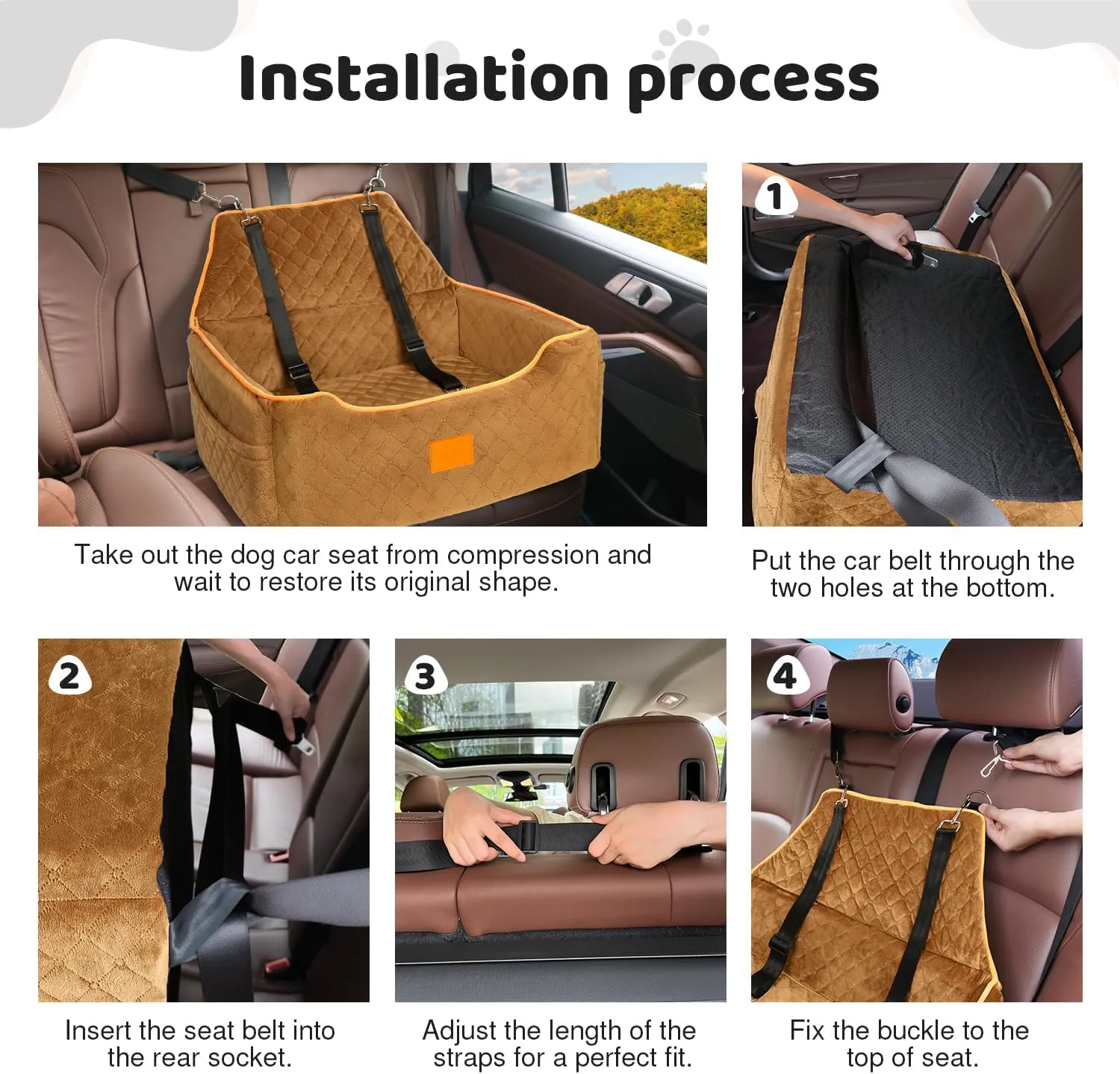 Installation process

Take out the dog car seat from compression and wait to restore its original shape.

1

Put the car belt through the two holes at the bottom.

2

Insert the seat belt into the rear socket.

3

Adjust the length of the straps for a perfect fit.

4

Fix the buckle to the top of seat.